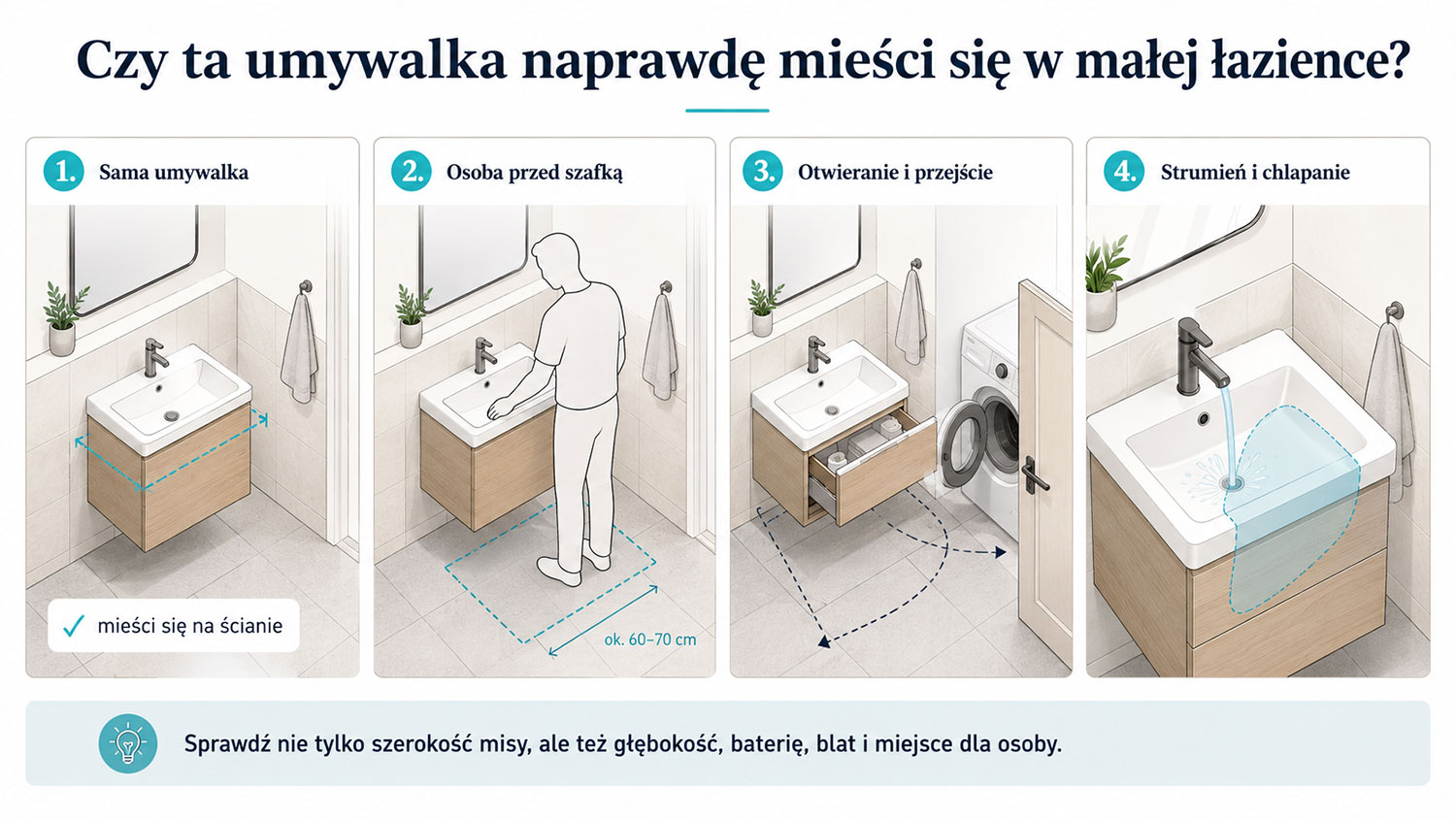 Czy ta umywalka naprawdę mieści się w małej łazience?

1. Sama umywalka

✓ mieści się na ścianie

2. Osoba przed szafką

ok. 60–70 cm

3. Otwieranie i przejście

4. Strumień i chlapanie

Sprawdź nie tylko szerokość misy, ale też głębokość, baterię, blat i miejsce dla osoby.